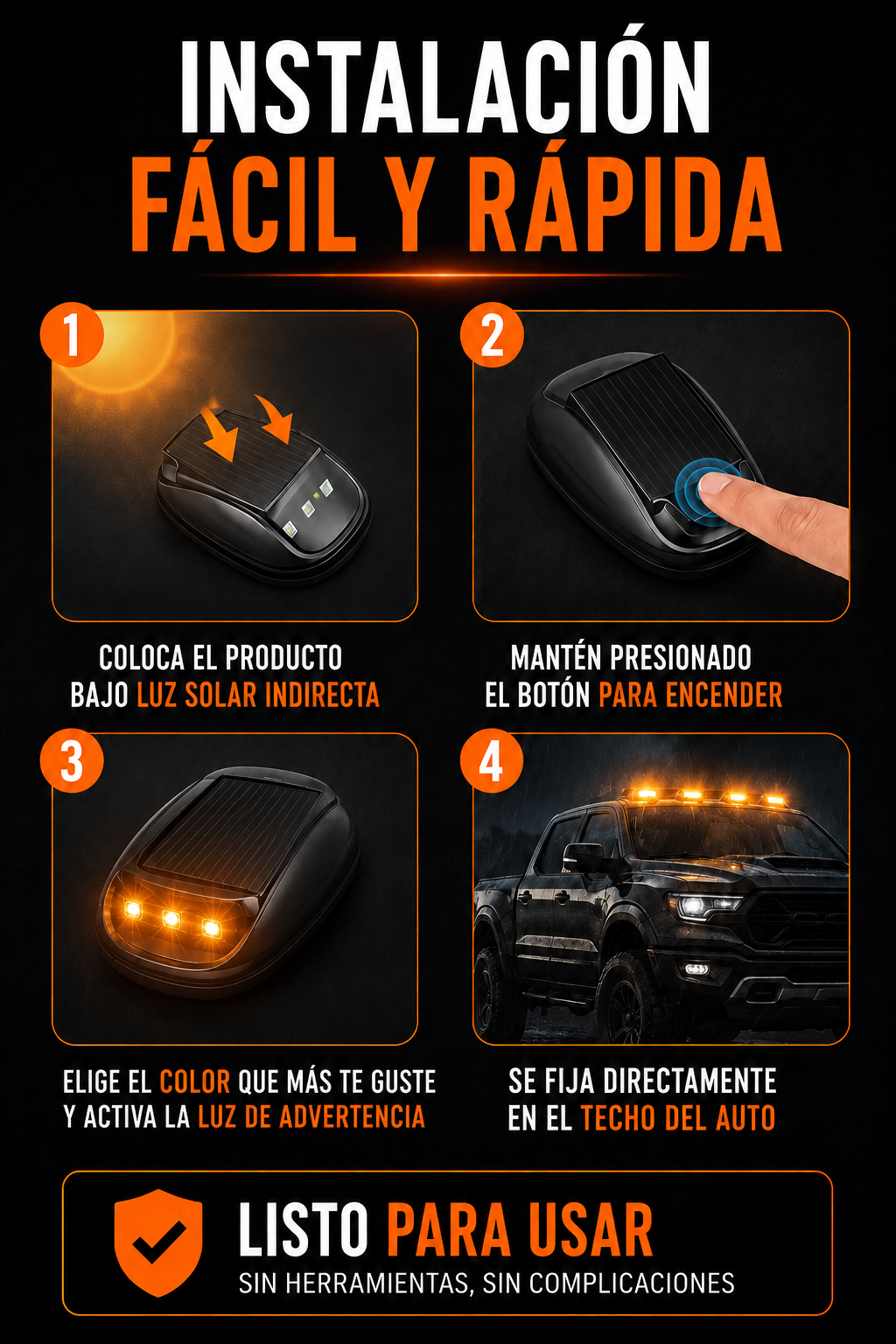 INSTALACIÓN
FÁCIL Y RÁPIDA

1
COLOCA EL PRODUCTO BAJO LUZ SOLAR INDIRECTA

2
MANTÉN PRESIONADO EL BOTÓN PARA ENCENDER

3
ELIGE EL COLOR QUE MÁS TE GUSTE Y ACTIVA LA LUZ DE ADVERTENCIA

4
SE FIJA DIRECTAMENTE EN EL TECHO DEL AUTO

LISTO PARA USAR
SIN HERRAMIENTAS, SIN COMPLICACIONES